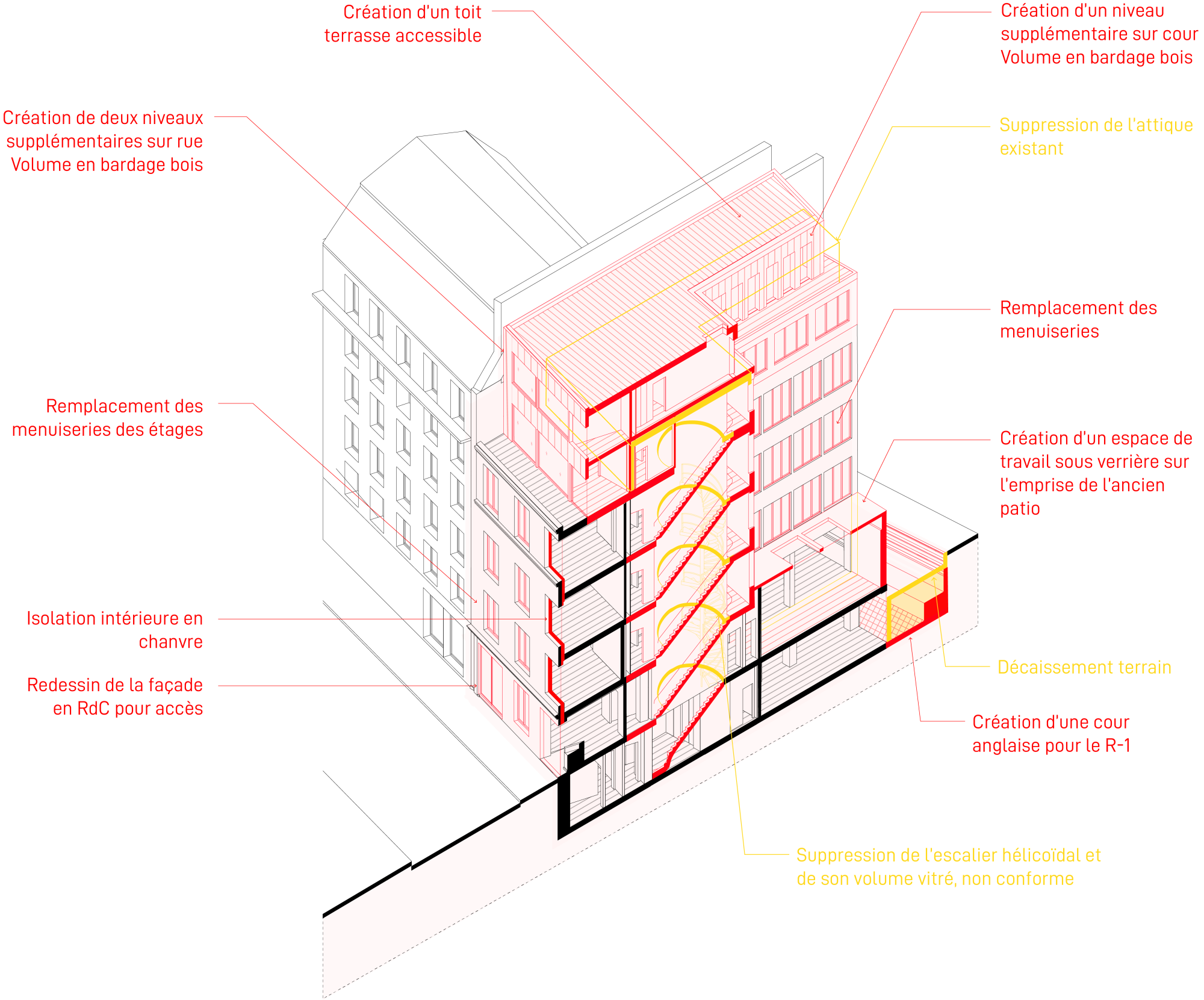 Création d'un toit terrasse accessible

Création d'un niveau supplémentaire sur cour Volume en bardage bois

Création de deux niveaux supplémentaires sur rue Volume en bardage bois

Suppression de l'attique existant

Remplacement des menuiseries

Remplacement des menuiseries des étages

Création d'un espace de travail sous verrière sur l'emprise de l'ancien patio

Isolation intérieure en chanvre

Redessin de la façade en RdC pour accès

Décaissement terrain

Création d'une cour anglaise pour le R-1

Suppression de l'escalier hélicoïdal et de son volume vitré, non conforme